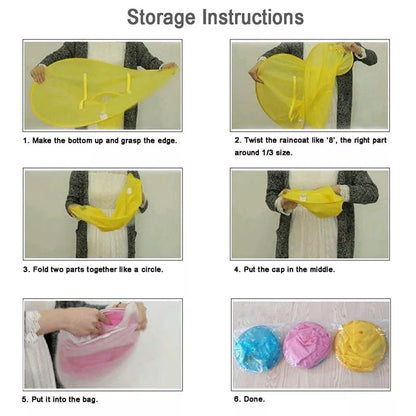 Storage Instructions

1. Make the bottom up and grasp the edge.

2. Twist the raincoat like '8', the right part around 1/3 size.

3. Fold two parts together like a circle.

4. Put the cap in the middle.

5. Put it into the bag.

6. Done.